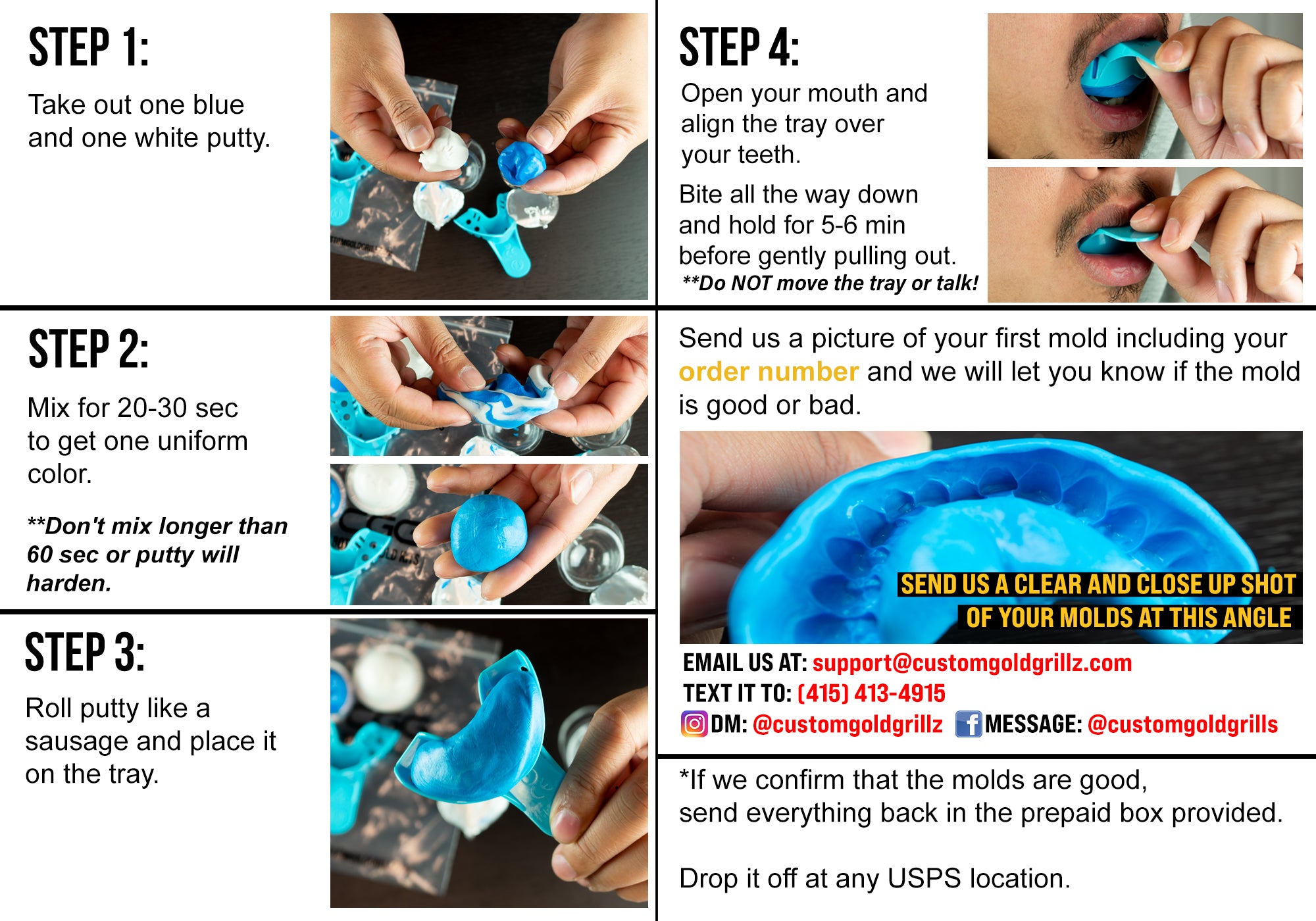 STEP 1:

Take out one blue and one white putty.

STEP 2:

Mix for 20-30 sec to get one uniform color.

**Don't mix longer than 60 sec or putty will harden.

STEP 3:

Roll putty like a sausage and place it on the tray.

STEP 4:

Open your mouth and align the tray over your teeth.

Bite all the way down and hold for 5-6 min before gently pulling out.

**Do NOT move the tray or talk!

Send us a picture of your first mold including your order number and we will let you know if the mold is good or bad.

SEND US A CLEAR AND CLOSE UP SHOT OF YOUR MOLDS AT THIS ANGLE

EMAIL US AT: support@customgoldgrillz.com
TEXT IT TO: (415) 413-4915
DM: @customgoldgrillz MESSAGE: @customgoldgrills

*If we confirm that the molds are good, send everything back in the prepaid box provided.

Drop it off at any USPS location.