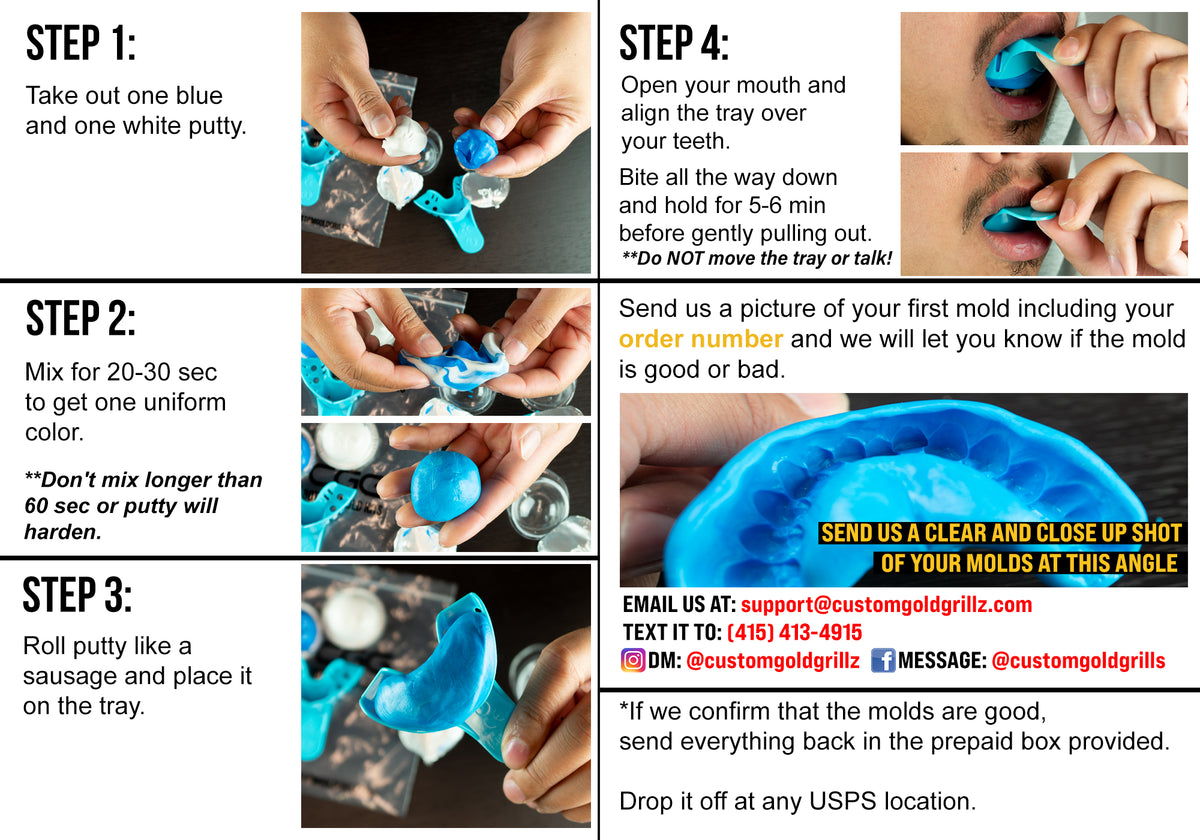 STEP 1:

Take out one blue and one white putty.

STEP 2:

Mix for 20-30 sec to get one uniform color.

**Don't mix longer than 60 sec or putty will harden.

STEP 3:

Roll putty like a sausage and place it on the tray.

STEP 4:

Open your mouth and align the tray over your teeth.

Bite all the way down and hold for 5-6 min before gently pulling out.

**Do NOT move the tray or talk!

Send us a picture of your first mold including your order number and we will let you know if the mold is good or bad.

SEND US A CLEAR AND CLOSE UP SHOT OF YOUR MOLDS AT THIS ANGLE

EMAIL US AT: support@customgoldgrillz.com
TEXT IT TO: (415) 413-4915
DM: @customgoldgrillz MESSAGE: @customgoldgrills

*If we confirm that the molds are good, send everything back in the prepaid box provided.

Drop it off at any USPS location.